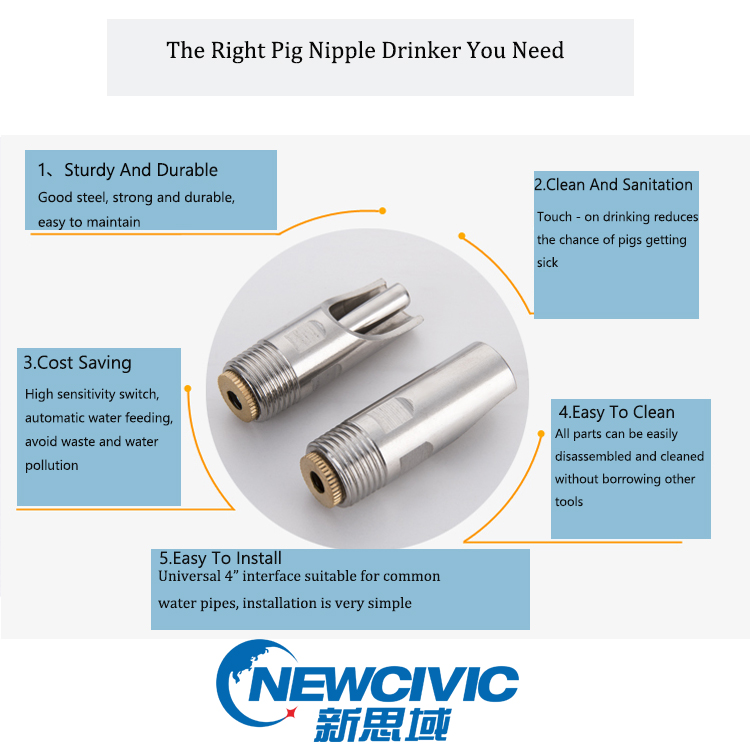 The Right Pig Nipple Drinker You Need

1、Sturdy And Durable
Good steel, strong and durable, easy to maintain

2.Clean And Sanitation
Touch - on drinking reduces the chance of pigs getting sick

3.Cost Saving
High sensitivity switch, automatic water feeding, avoid waste and water pollution

4.Easy To Clean
All parts can be easily disassembled and cleaned without borrowing other tools

5.Easy To Install
Universal 4” interface suitable for common water pipes, installation is very simple

NEWCIVIC
新思域