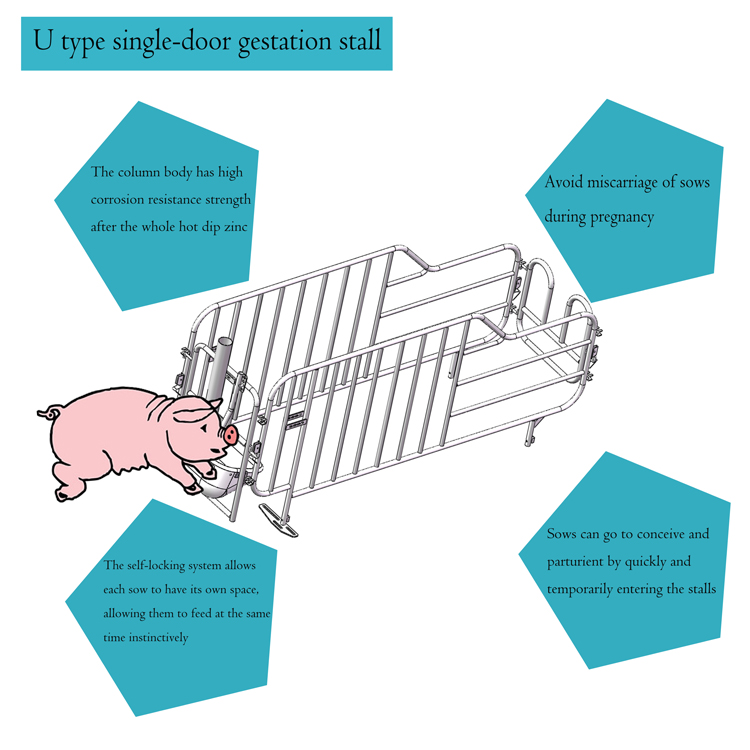 U type single-door gestation stall

The column body has high corrosion resistance strength after the whole hot dip zinc

Avoid miscarriage of sows during pregnancy

The self-locking system allows each sow to have its own space, allowing them to feed at the same time instinctively

Sows can go to conceive and parturient by quickly and temporarily entering the stalls